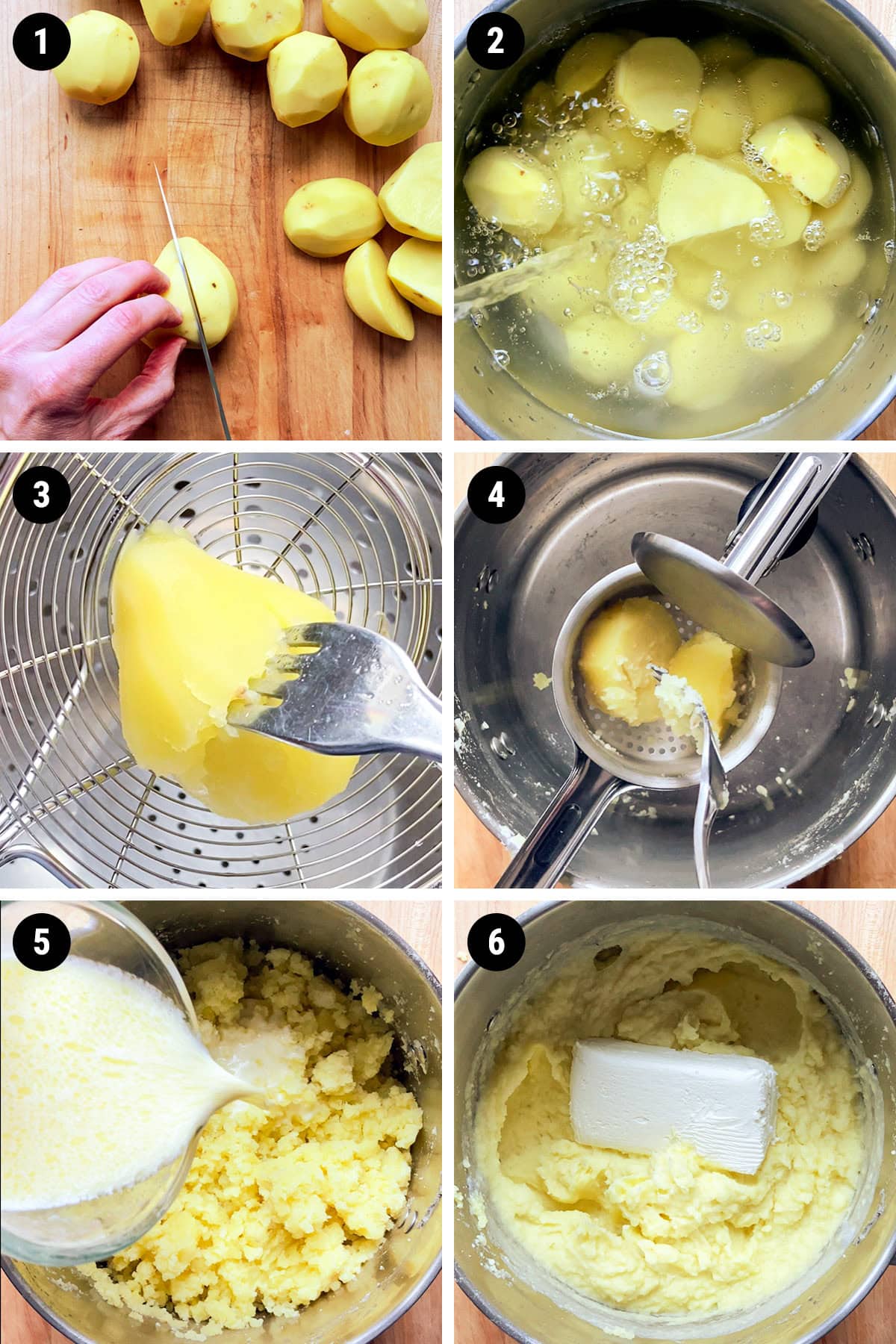 1

2

3

4

5

6